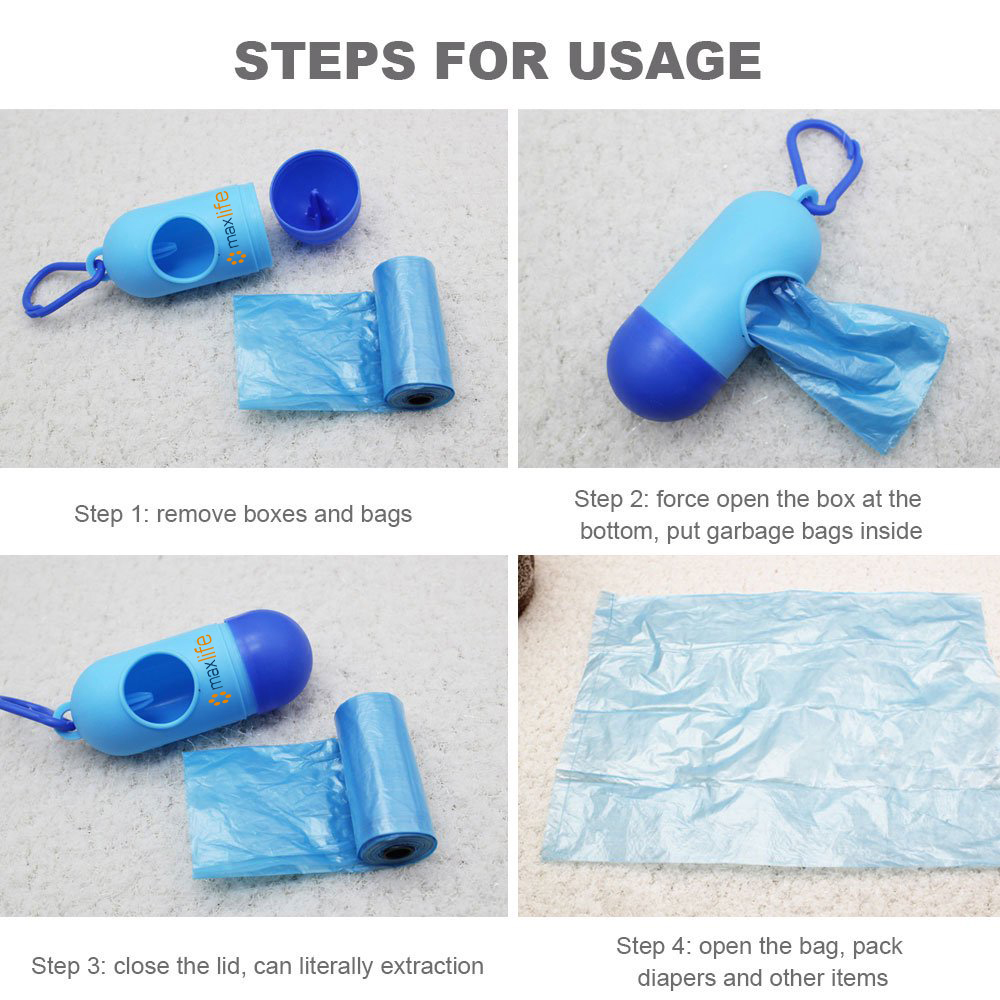 STEPS FOR USAGE

maxlife

Step 1: remove boxes and bags

Step 2: force open the box at the bottom, put garbage bags inside

maxlife

Step 3: close the lid, can literally extraction

Step 4: open the bag, pack diapers and other items