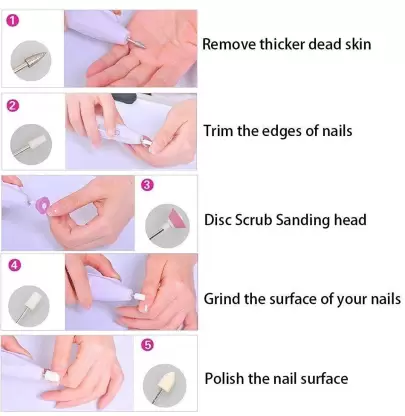 1
Remove thicker dead skin

2
Trim the edges of nails

3
Disc Scrub Sanding head

4
Grind the surface of your nails

5
Polish the nail surface